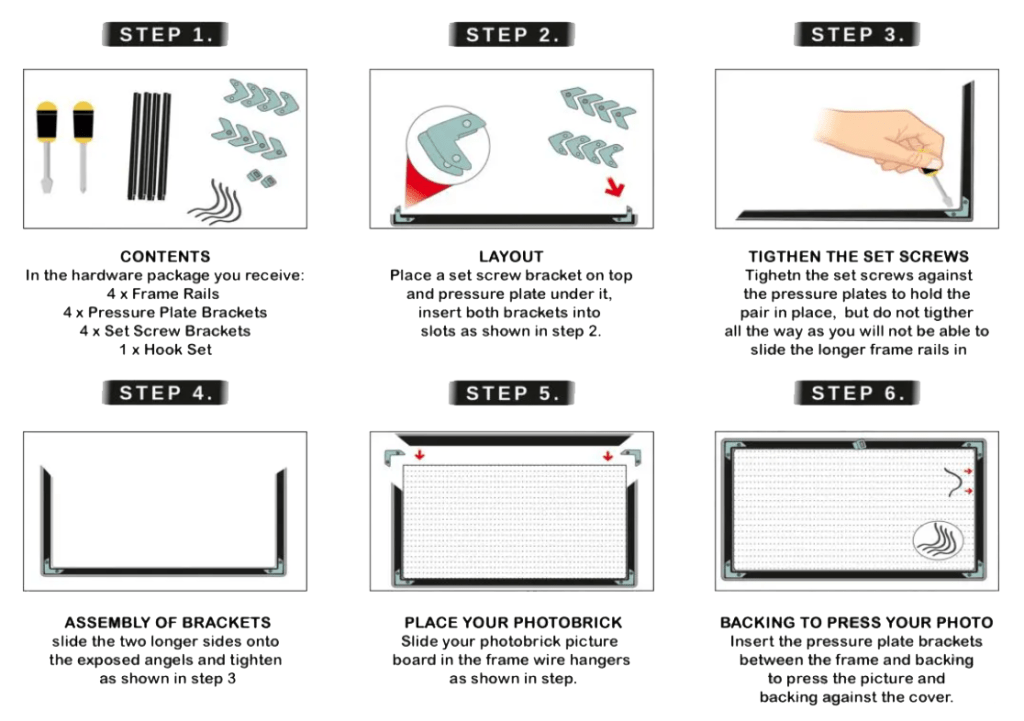 STEP 1.

CONTENTS
In the hardware package you receive:
4 x Frame Rails
4 x Pressure Plate Brackets
4 x Set Screw Brackets
1 x Hook Set

STEP 2.

LAYOUT
Place a set screw bracket on top and pressure plate under it, insert both brackets into slots as shown in step 2.

STEP 3.

TIGTHEN THE SET SCREWS
Tighetn the set screws against the pressure plates to hold the pair in place, but do not tigther all the way as you will not be able to slide the longer frame rails in

STEP 4.

ASSEMBLY OF BRACKETS
slide the two longer sides onto the exposed angels and tighten as shown in step 3

STEP 5.

PLACE YOUR PHOTOBRICK
Slide your photobrick picture board in the frame wire hangers as shown in step.

STEP 6.

BACKING TO PRESS YOUR PHOTO
Insert the pressure plate brackets between the frame and backing to press the picture and backing against the cover.